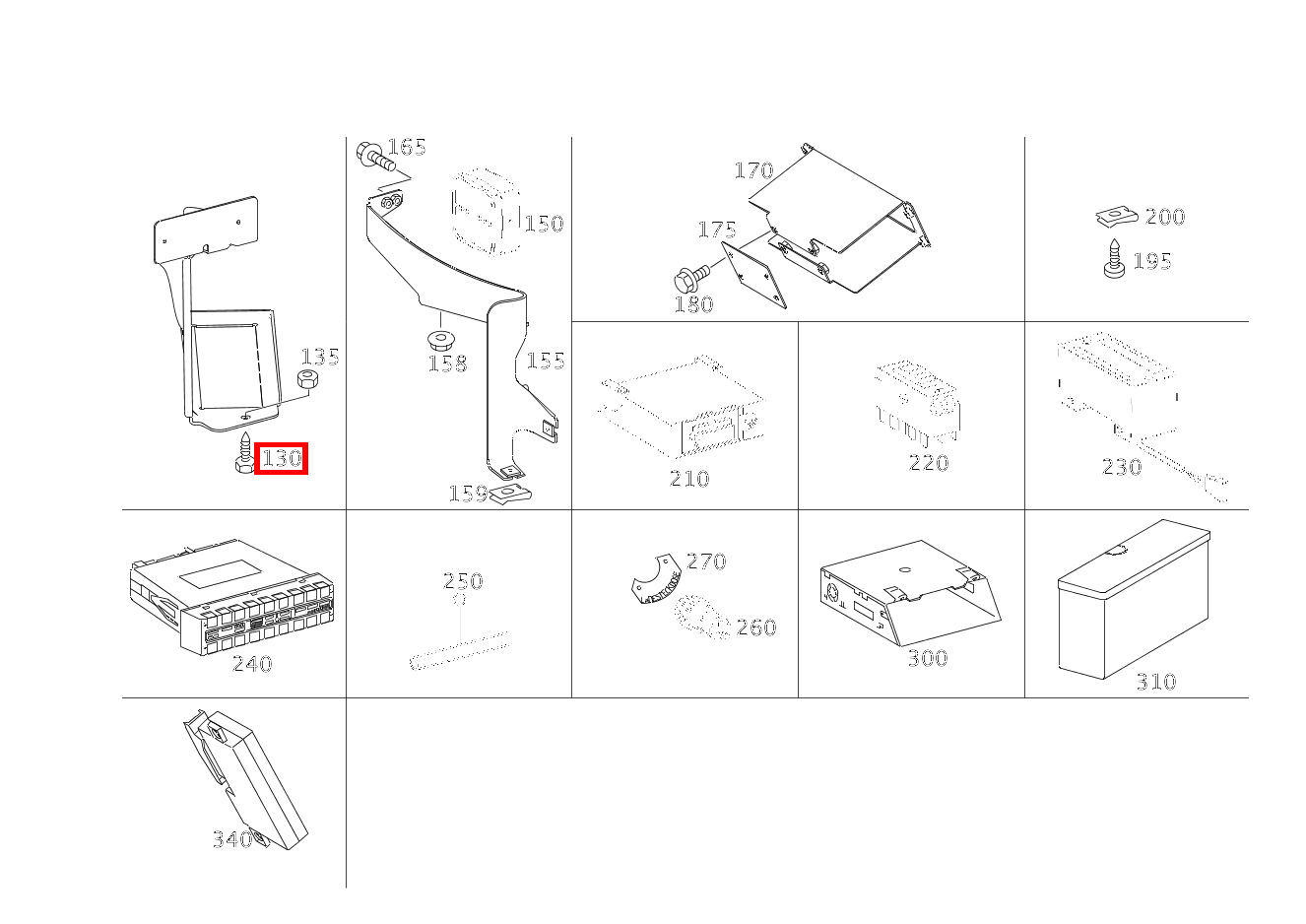 135
130
165
150
158
155
159
170
175
180
200
195
210
220
230
240
250
270
260
300
310
340