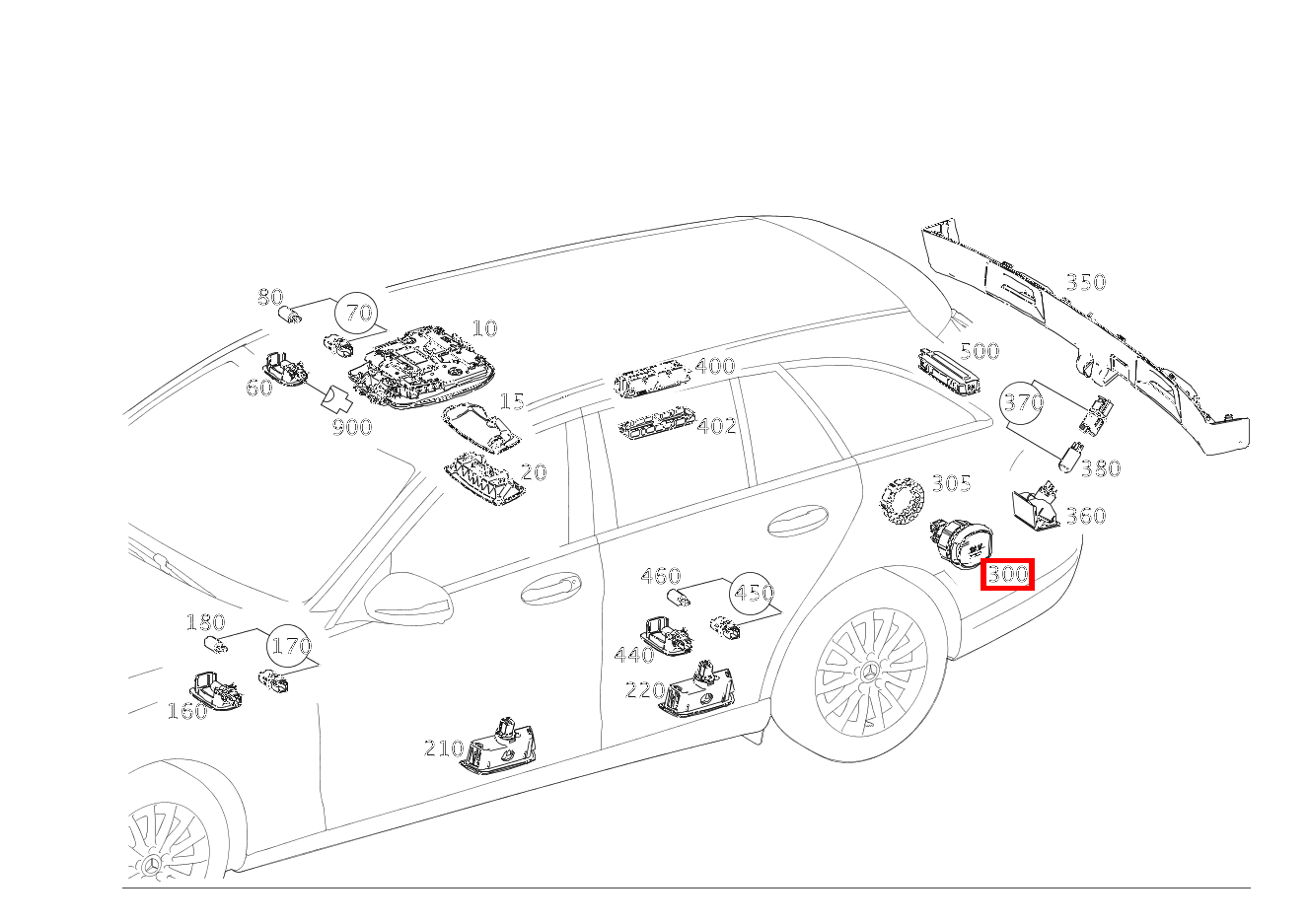 80
70
10
60
900
15
20
400
402
500
350
370
380
305
360
300
460
450
440
220
210
180
170
160