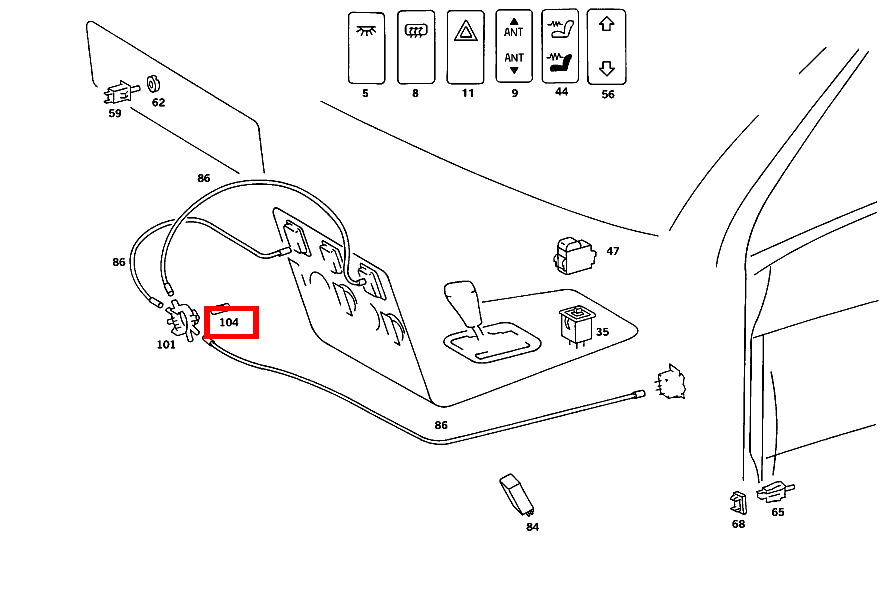 ANT
ANT
5
8
11
9
44
56
59
62
86
86
47
104
101
35
86
84
68
65