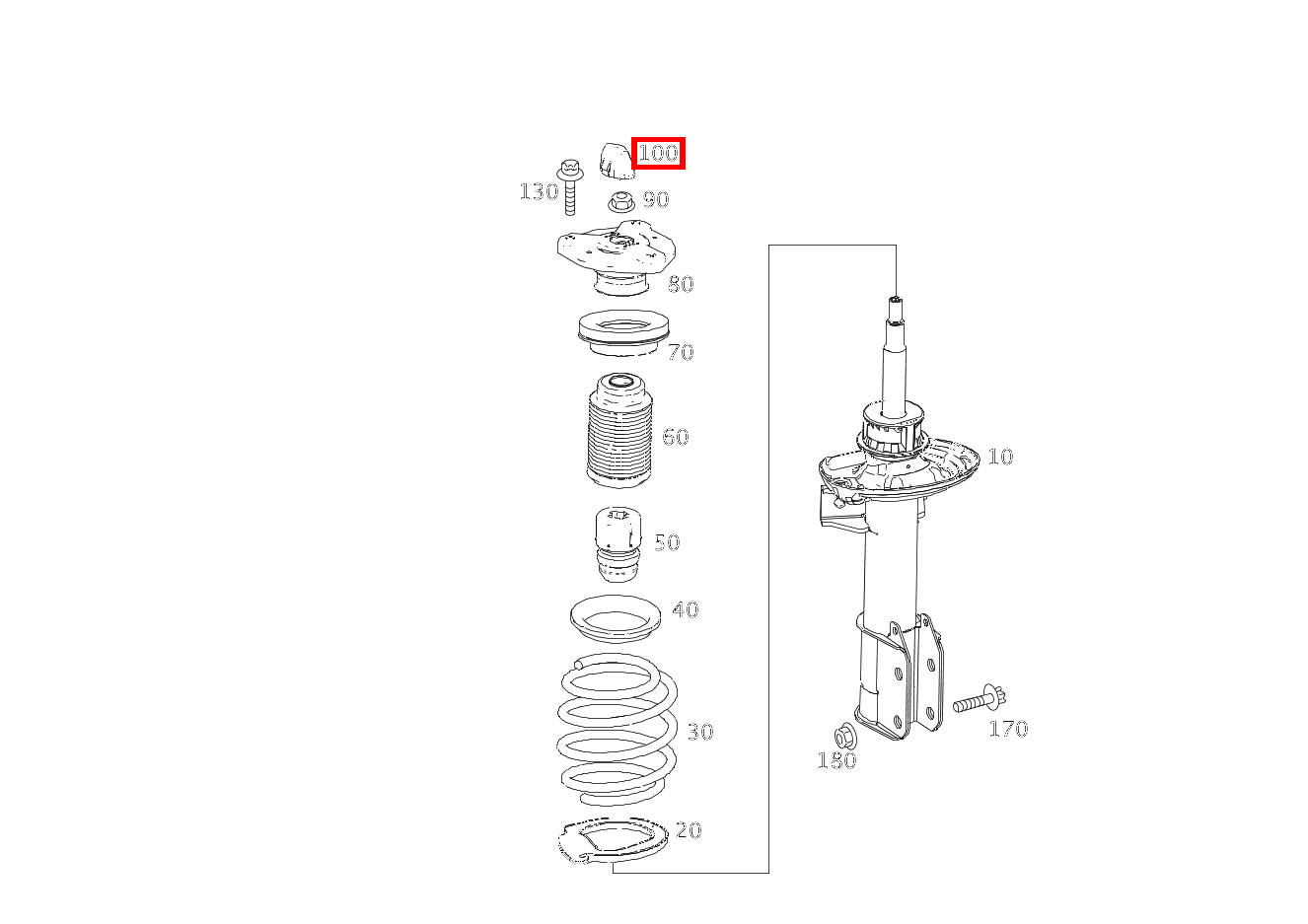 100
130
90
80
70
60
50
40
30
20
10
170
180