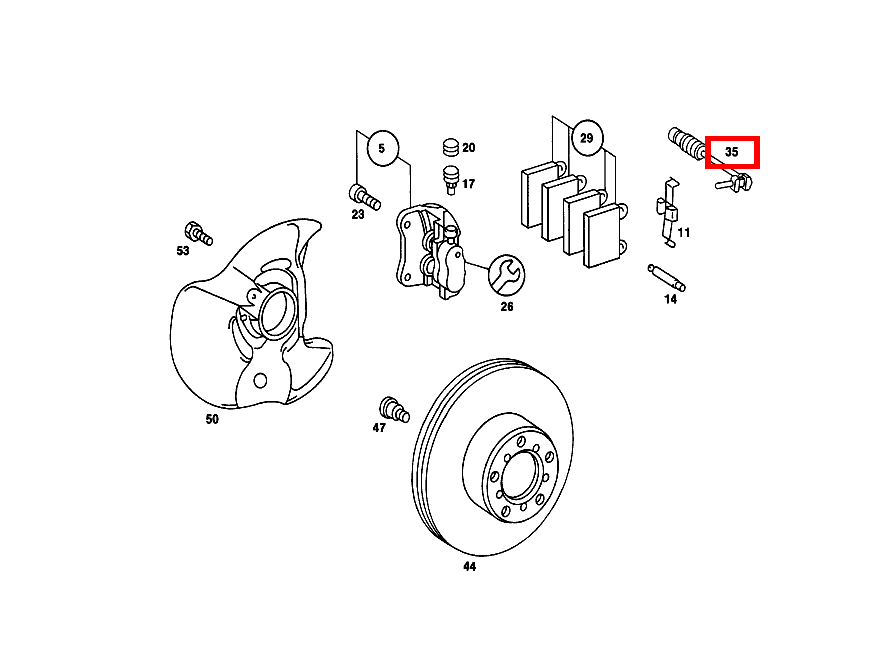 5
20
17
23
29
35
11
14
53
26
50
47
44