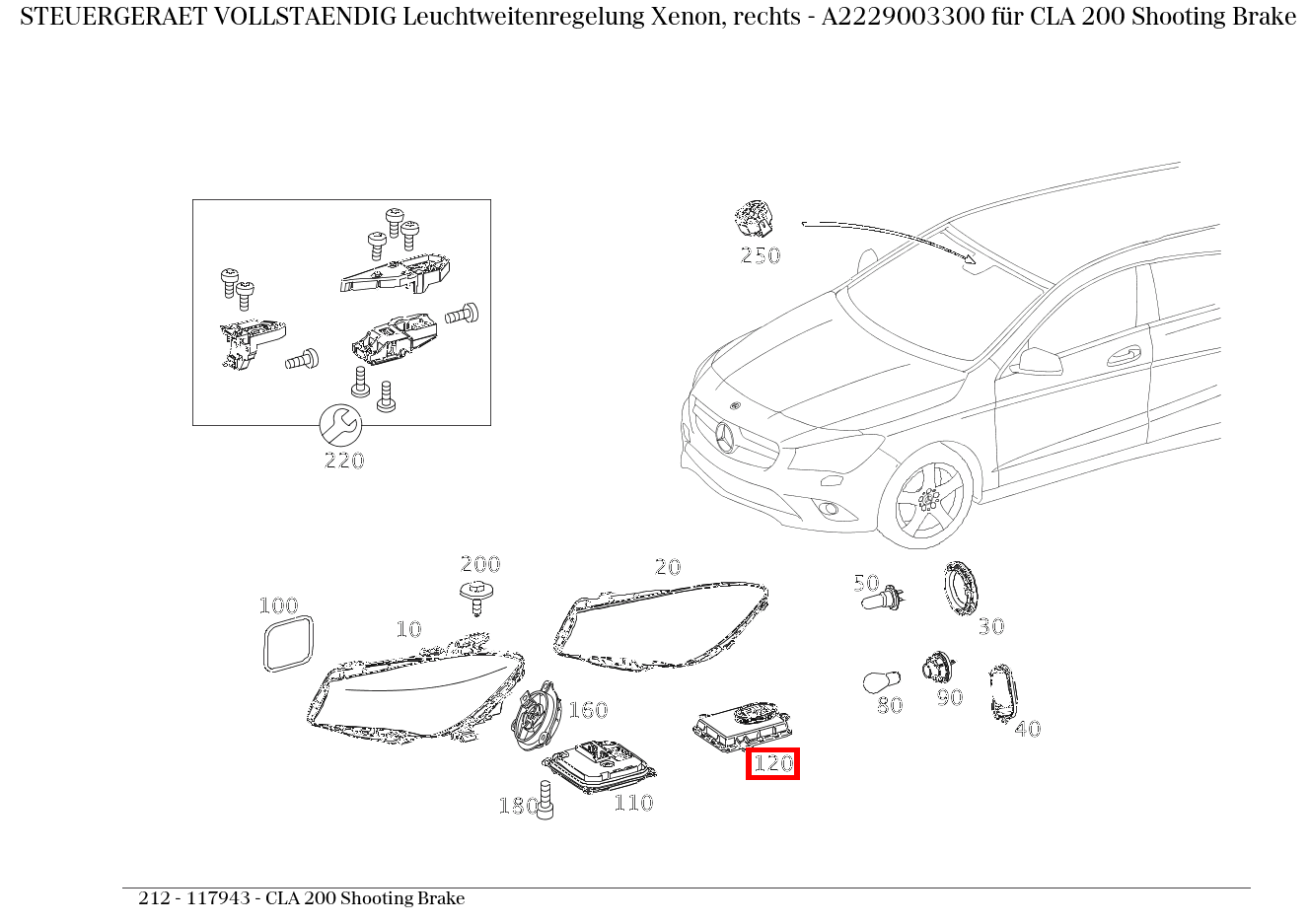 STEUERGERAET VOLLSTAENDIG Leuchtweitenregelung Xenon, rechts - A2229003300 für CLA 200 Shooting Brake

250

220

200

20

100

10

50

30

160

80

90

40

120

180

110

212 - 117943 - CLA 200 Shooting Brake