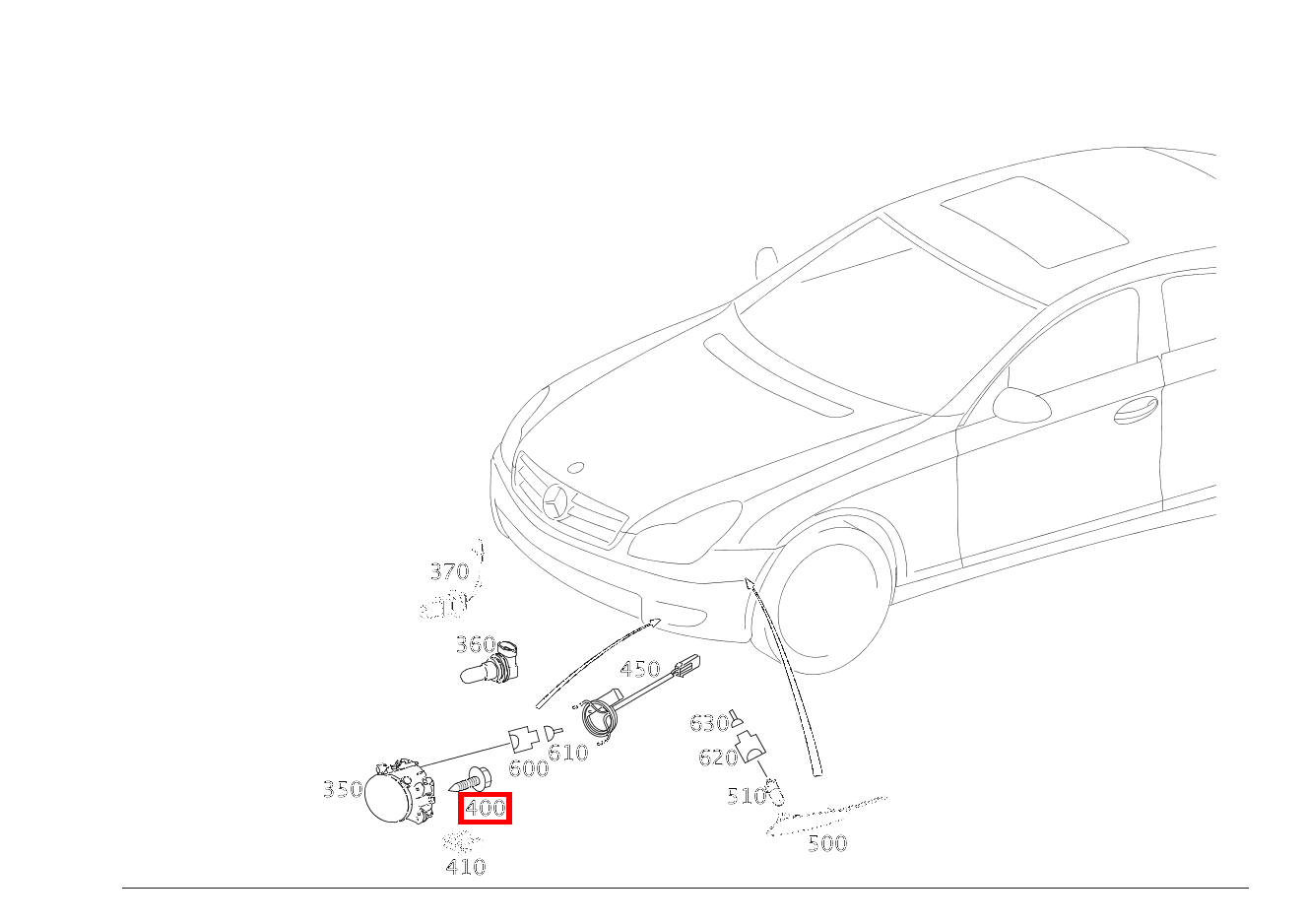 370
360
450
630
620
600
610
350
400
510
500
410