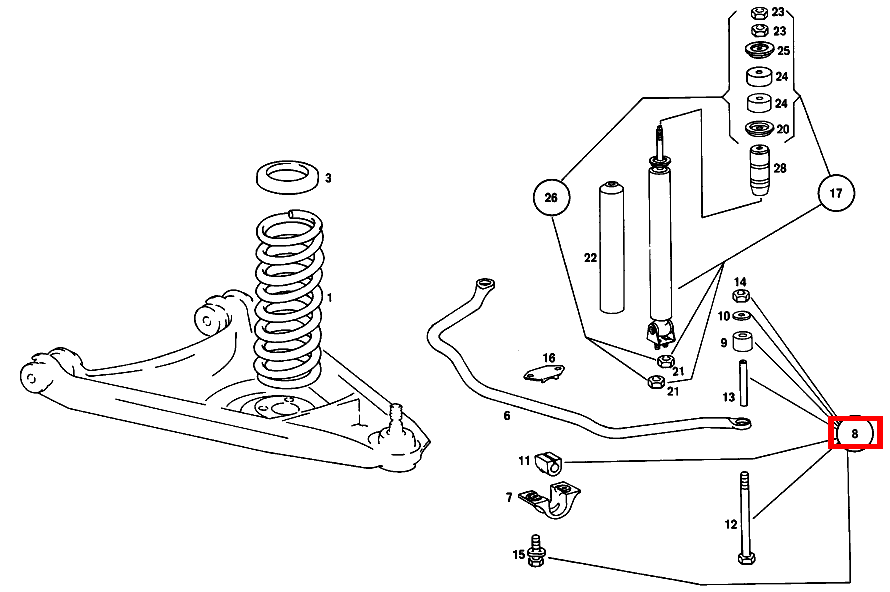 23
23
25
24
24
20
28
3
26
17
22
1
14
10
9
16
21
21
13
6
8
11
7
12
15